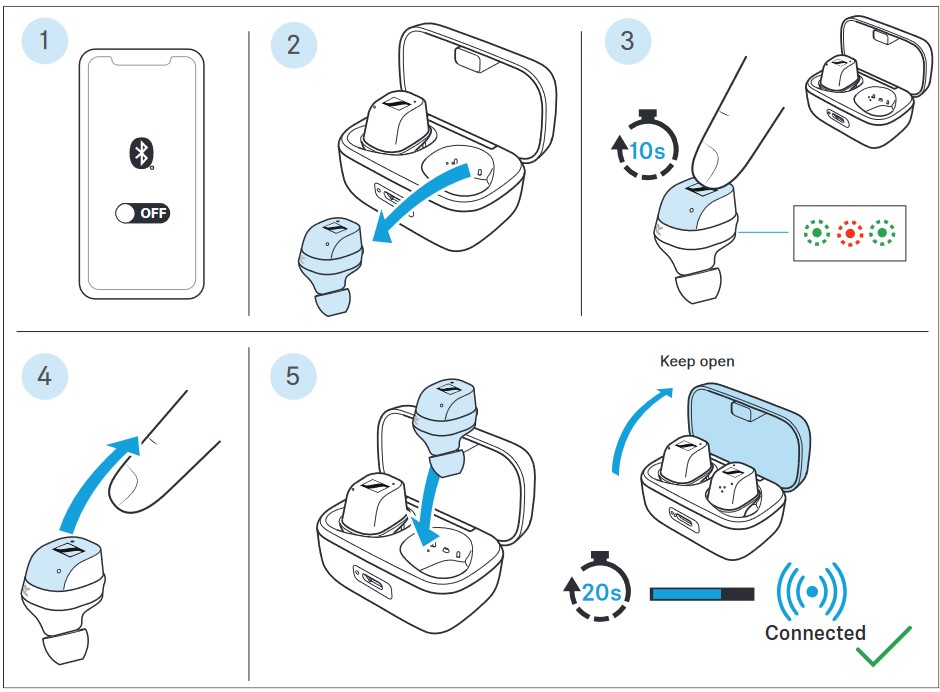 1

OFF

2

3

10s

4

5

Keep open

20s

Connected